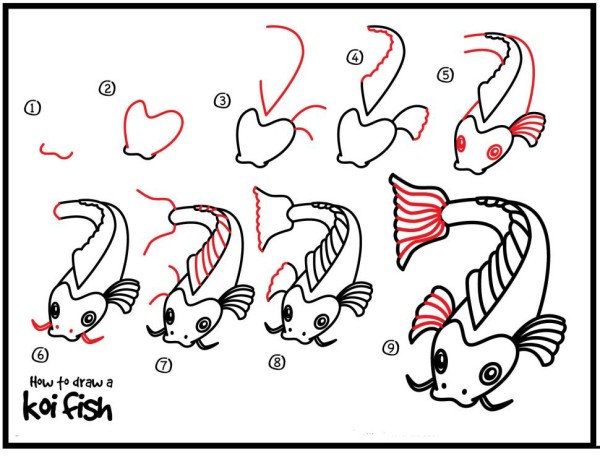 ①
②
③
④
⑤
⑥
⑦
⑧
⑨
How to draw a
koi fish