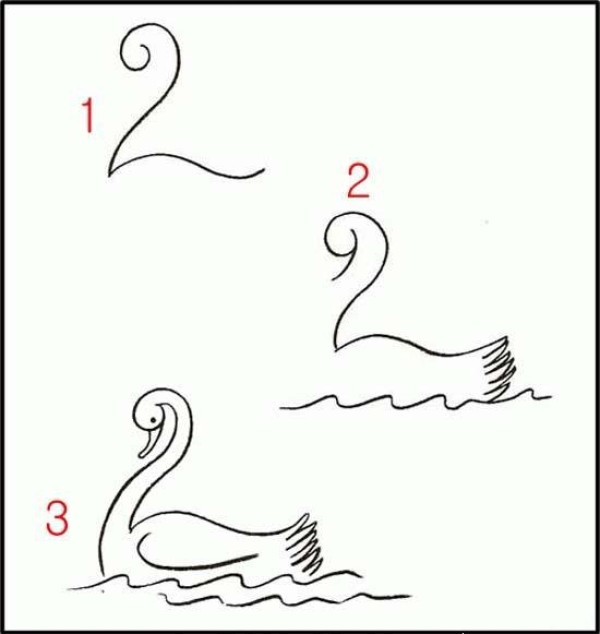 1

2

3