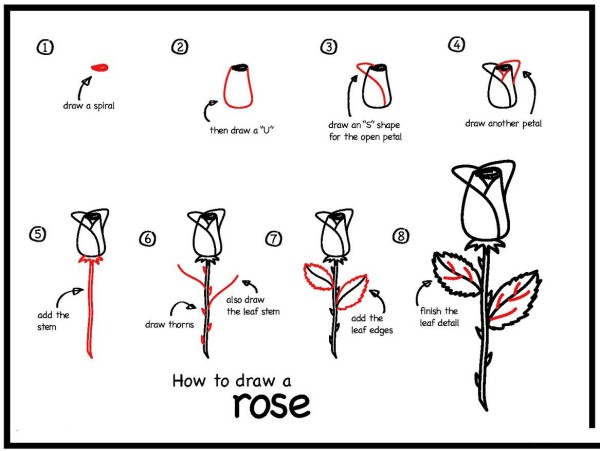 1

draw a spiral

2

then draw a "U"

3

draw an "S" shape for the open petal

4

draw another petal

5

add the stem

6

draw thorns

also draw the leaf stem

7

add the leaf edges

8

finish the leaf detail

How to draw a

rose