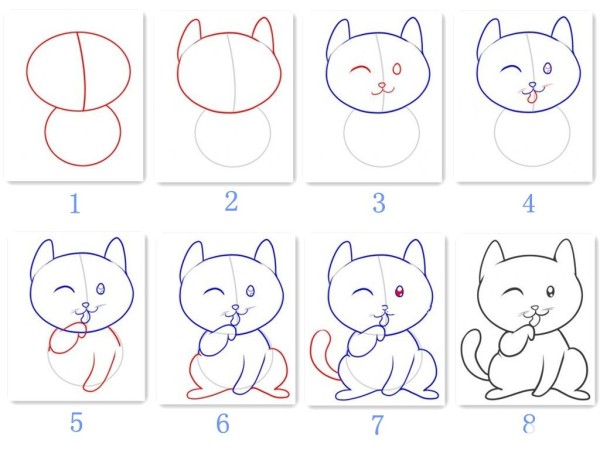 1 2 3 4

5 6 7 8