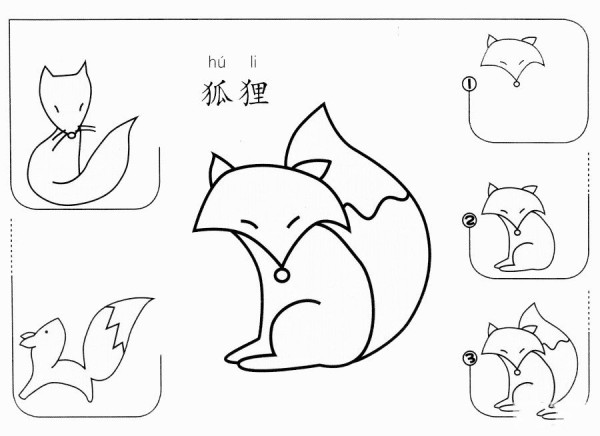 hú li
狐狸

①

②

③