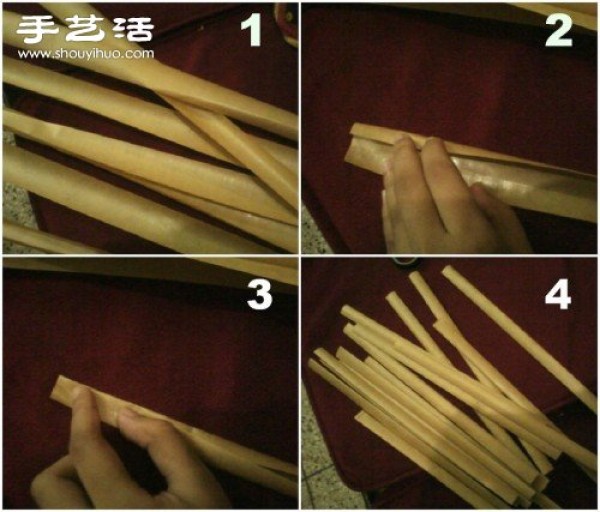 手艺活
www.shouyihuo.com
1
2
3
4