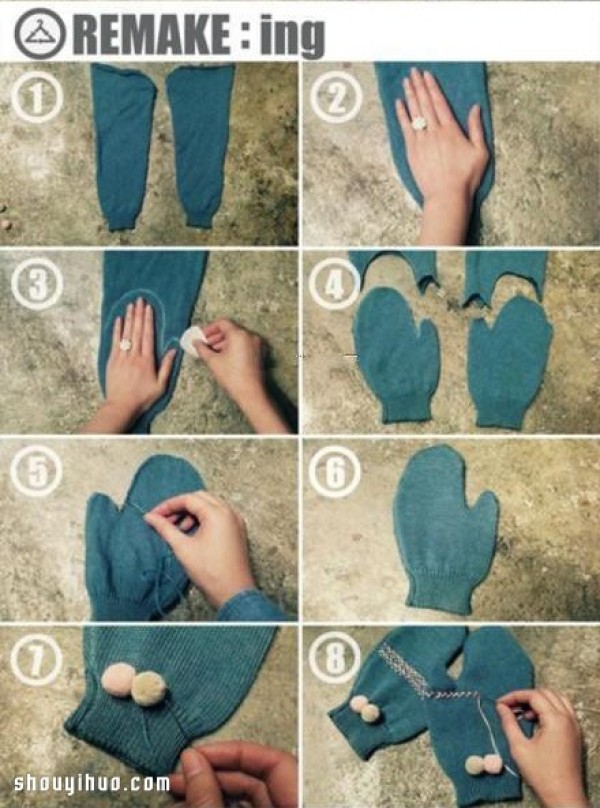 REMAKE : ing

1

2

3

4

5

6

7

8

shouyihuo.com