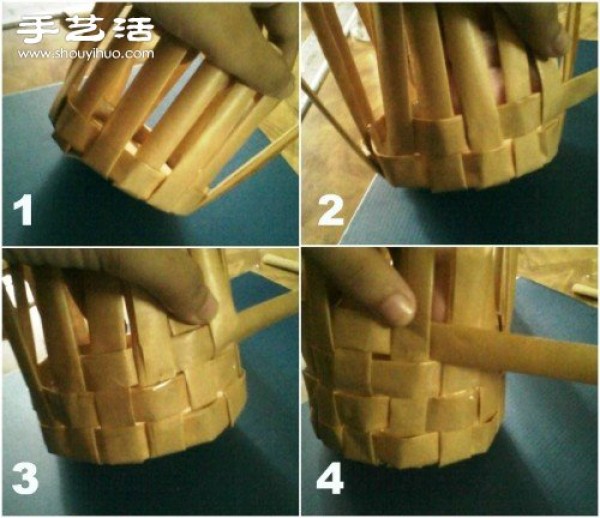 手艺活
www.shouyihuo.com

1

2

3

4