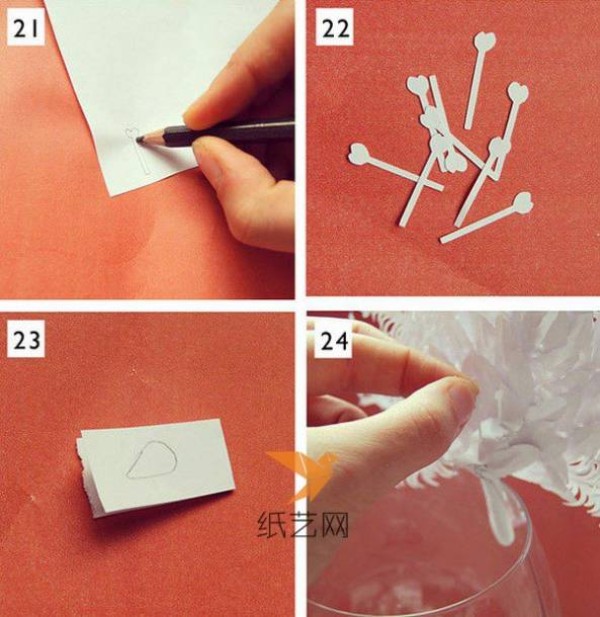 21

22

23

24

纸艺网