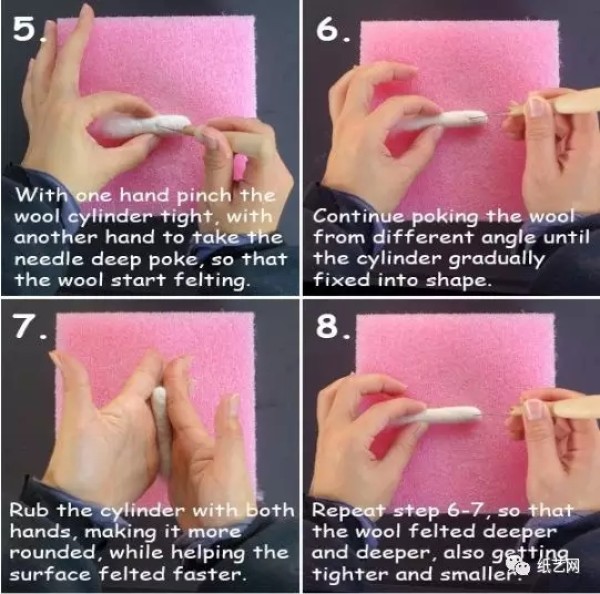 5.

With one hand pinch the wool cylinder tight, with another hand to take the needle deep poke, so that the wool start felting.

6.

Continue poking the wool from different angle until the cylinder gradually fixed into shape.

7.

Rub the cylinder with both hands, making it more rounded, while helping the surface felted faster.

8.

Repeat step 6-7, so that the wool felted deeper and deeper, also getting tighter and smaller.

纸艺网