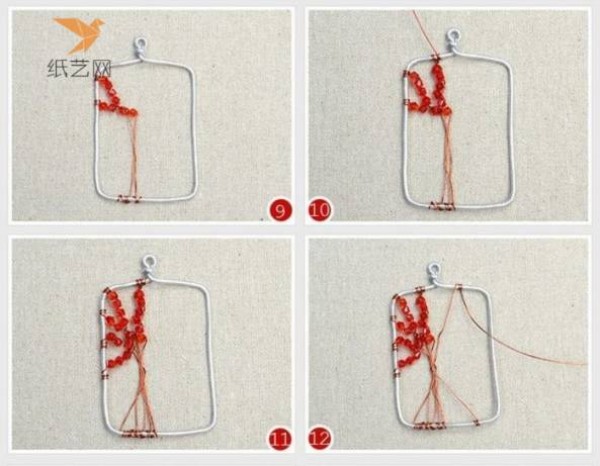 纸艺网

9

10

11

12