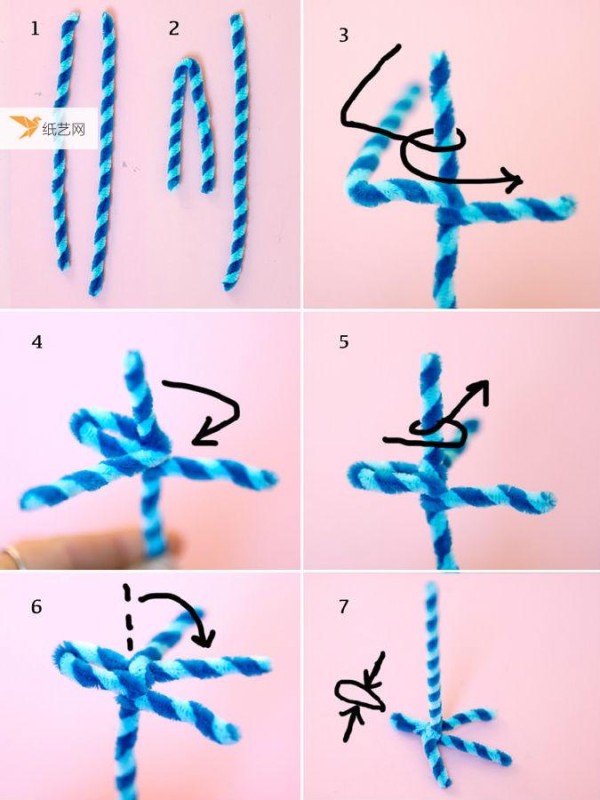 1

2

纸艺网

3

4

5

6

7