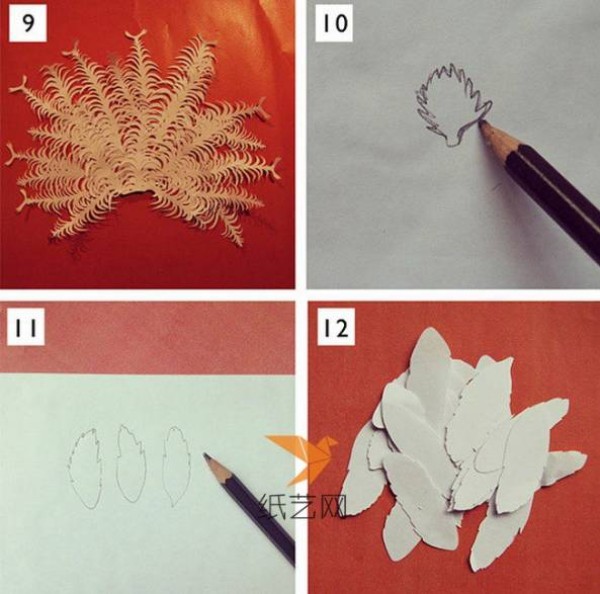 9

10

11

12

纸艺网