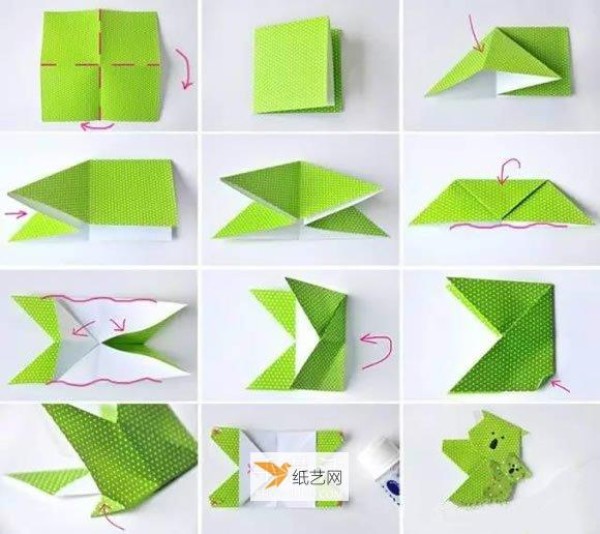 纸艺网