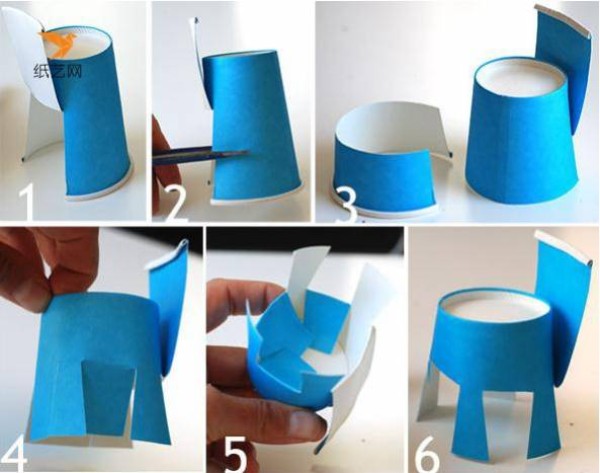 纸艺网
1
2
3
4
5
6