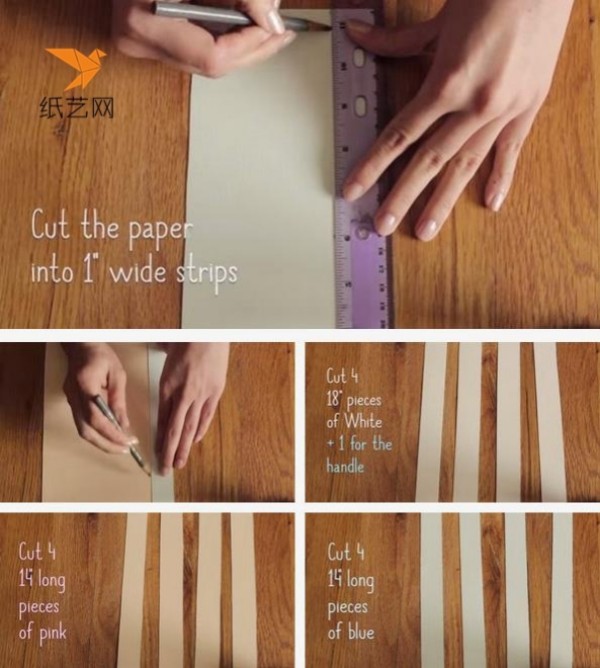 纸艺网

Cut the paper into 1" wide strips

Cut 4 18" pieces of White + 1 for the handle

Cut 4 14" long pieces of pink

Cut 4 14" long pieces of blue