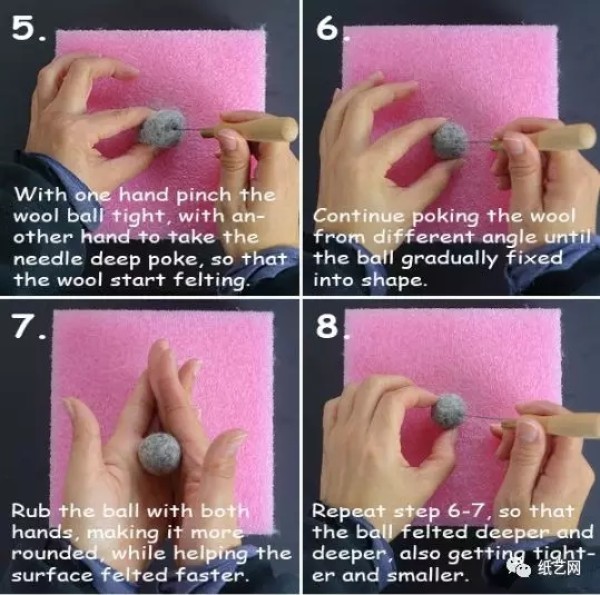 5.

With one hand pinch the wool ball tight, with another hand to take the needle deep poke, so that the wool start felting.

6.

Continue poking the wool from different angle until the ball gradually fixed into shape.

7.

Rub the ball with both hands, making it more rounded, while helping the surface felted faster.

8.

Repeat step 6-7, so that the ball felted deeper and deeper, also getting tighter and smaller.

纸艺网