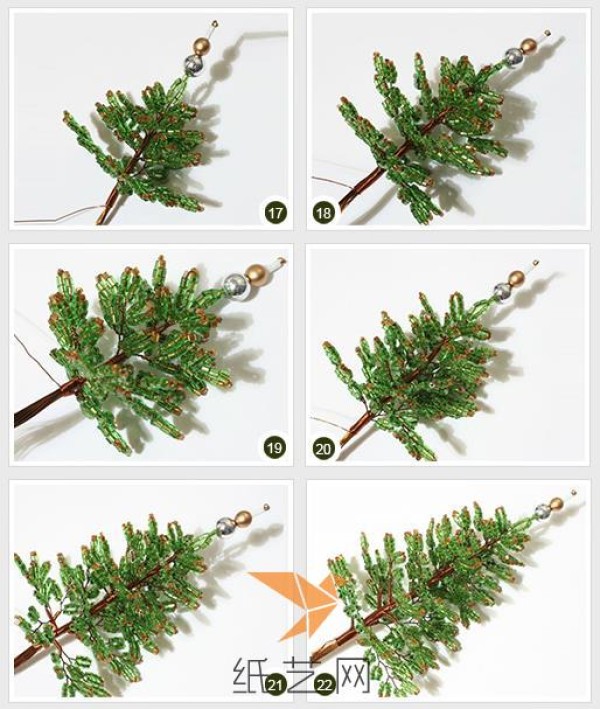 17
18
19
20
21
22
纸艺网