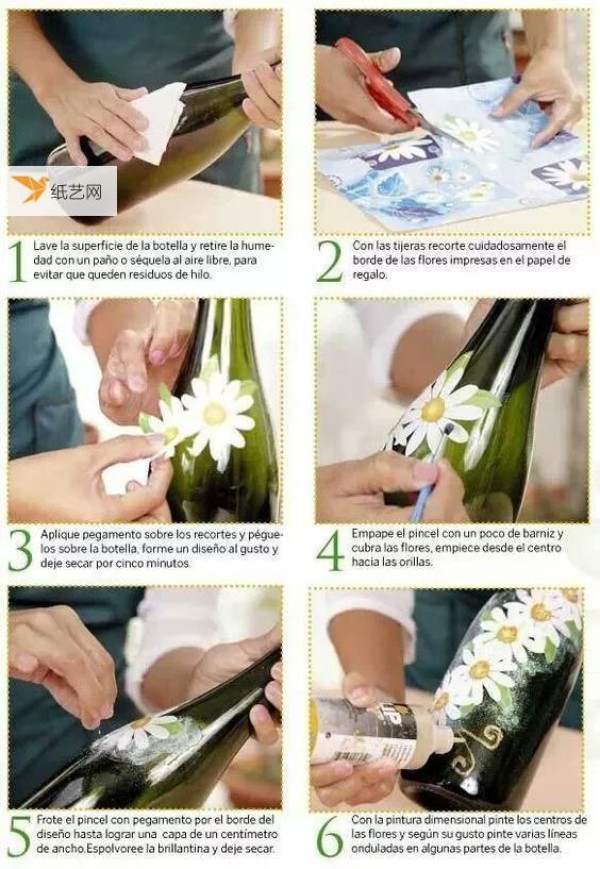 纸艺网

1 Lave la superficie de la botella y retire la humedad con un paño o séquela al aire libre, para evitar que queden residuos de hilo.

2 Con las tijeras recorte cuidadosamente el borde de las flores impresas en el papel de regalo.

3 Aplique pegamento sobre los recortes y péguelos sobre la botella, forme un diseño al gusto y deje secar por cinco minutos.

4 Empape el pincel con un poco de barniz y cubra las flores, empiece desde el centro hacia las orillas.

5 Frote el pincel con pegamento por el borde del diseño hasta lograr una capa de un centímetro de ancho. Espolvoree la brillantina y deje secar.

6 Con la pintura dimensional pinte los centros de las flores y según su gusto pinte varias líneas onduladas en algunas partes de la botella.