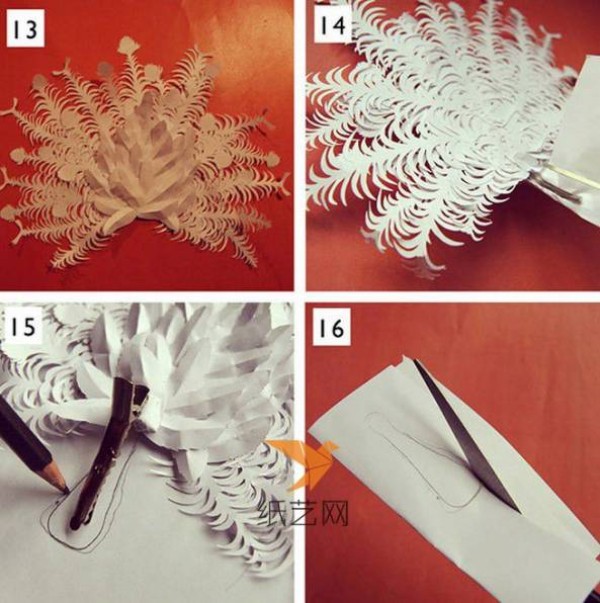 13

14

15

16

纸艺网