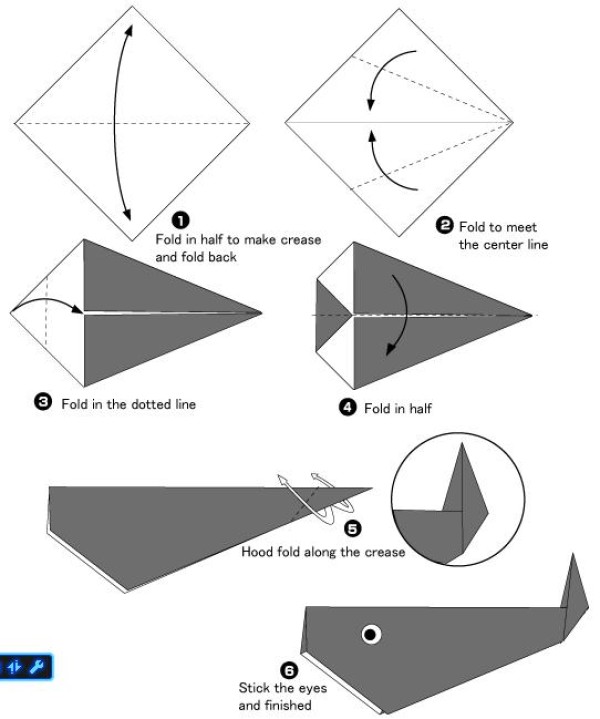 ❶ Fold in half to make crease and fold back

❷ Fold to meet the center line

❸ Fold in the dotted line

❹ Fold in half

❺ Hood fold along the crease

❻ Stick the eyes and finished