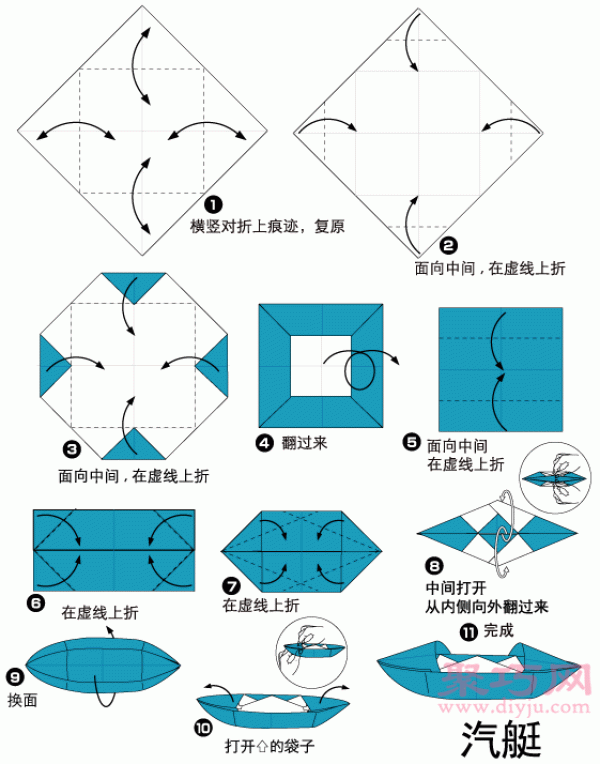 ❶ 横竖对折上痕迹，复原

❷ 面向中间，在虚线上折

❸ 面向中间，在虚线上折

❹ 翻过来

❺ 面向中间
在虚线上折

❻ 在虚线上折

❼ 在虚线上折

❽ 中间打开
从内侧向外翻过来

❾ 换面

❿ 打开⇧的袋子

⓫ 完成

聚巧网
www.diyju.com

汽艇