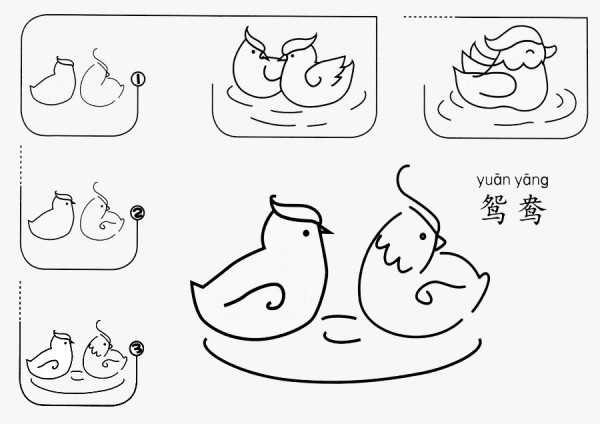 ①

②

③

yuān yāng
鸳鸯