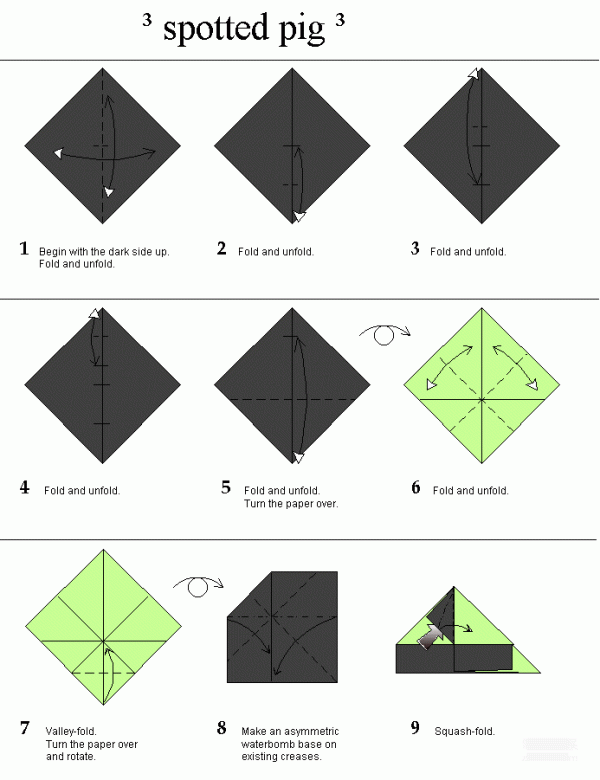 ³ spotted pig ³

1 Begin with the dark side up. Fold and unfold.

2 Fold and unfold.

3 Fold and unfold.

4 Fold and unfold.

5 Fold and unfold. Turn the paper over.

6 Fold and unfold.

7 Valley-fold. Turn the paper over and rotate.

8 Make an asymmetric waterbomb base on existing creases.

9 Squash-fold.