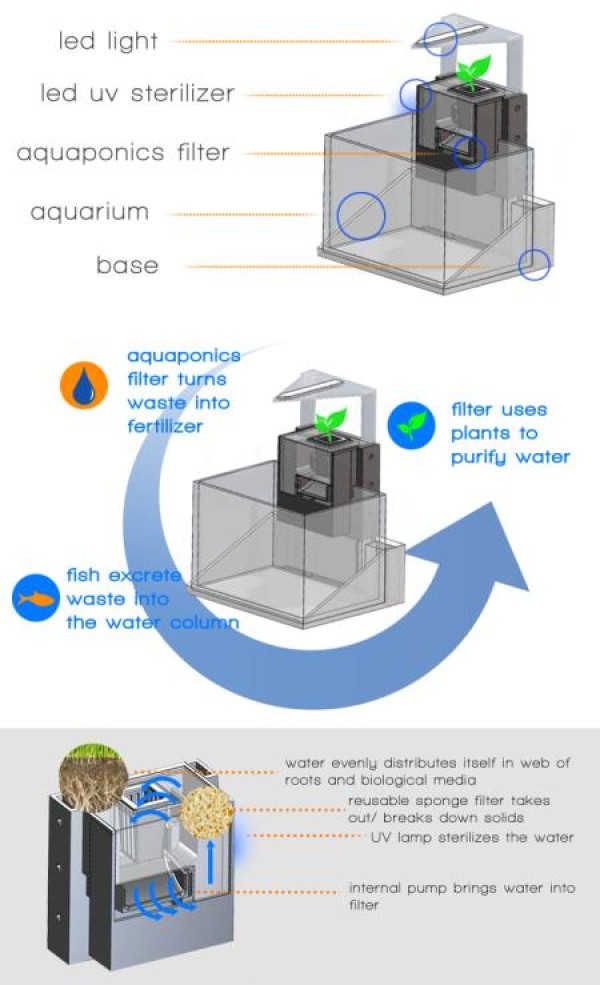 led light
led uv sterilizer
aquaponics filter
aquarium
base

aquaponics filter turns waste into fertilizer

filter uses plants to purify water

fish excrete waste into the water column

water evenly distributes itself in web of roots and biological media
reusable sponge filter takes out/ breaks down solids
UV lamp sterilizes the water
internal pump brings water into filter