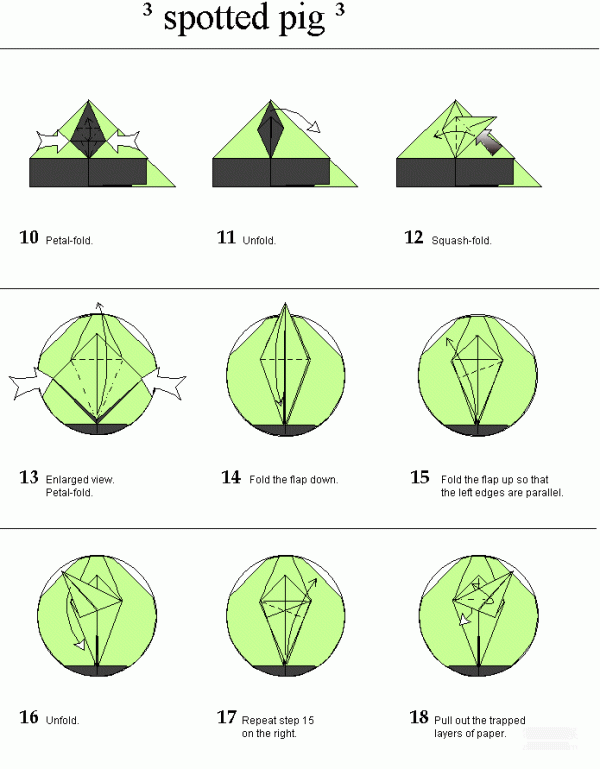 ³ spotted pig ³

10 Petal-fold.

11 Unfold.

12 Squash-fold.

13 Enlarged view. Petal-fold.

14 Fold the flap down.

15 Fold the flap up so that the left edges are parallel.

16 Unfold.

17 Repeat step 15 on the right.

18 Pull out the trapped layers of paper.