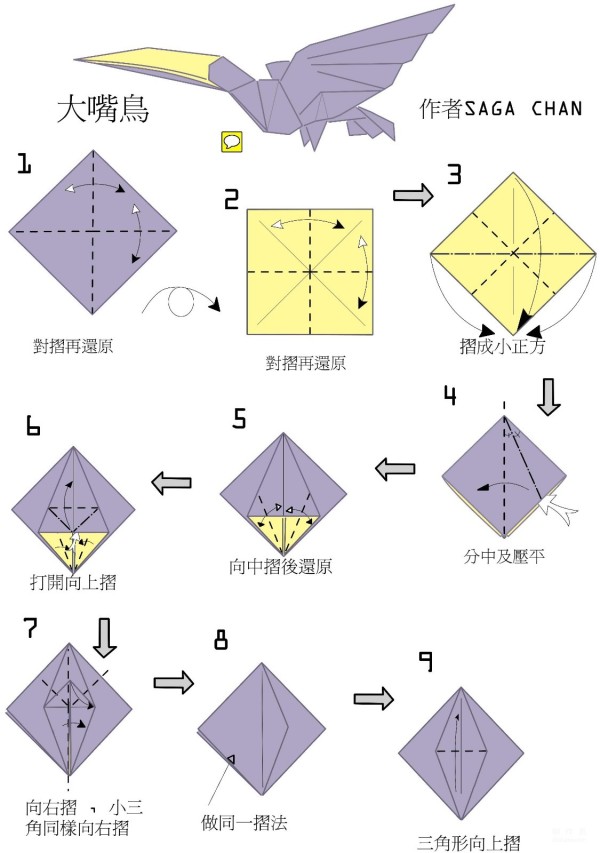 大嘴鳥

作者SAGA CHAN

1

對摺再還原

2

對摺再還原

3

摺成小正方

4

分中及壓平

5

向中摺後還原

6

打開向上摺

7

向右摺 ， 小三角同樣向右摺

8

做同一摺法

9

三角形向上摺