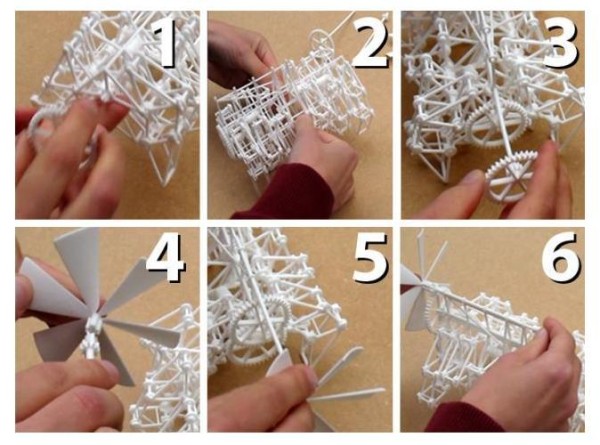 1
2
3
4
5
6