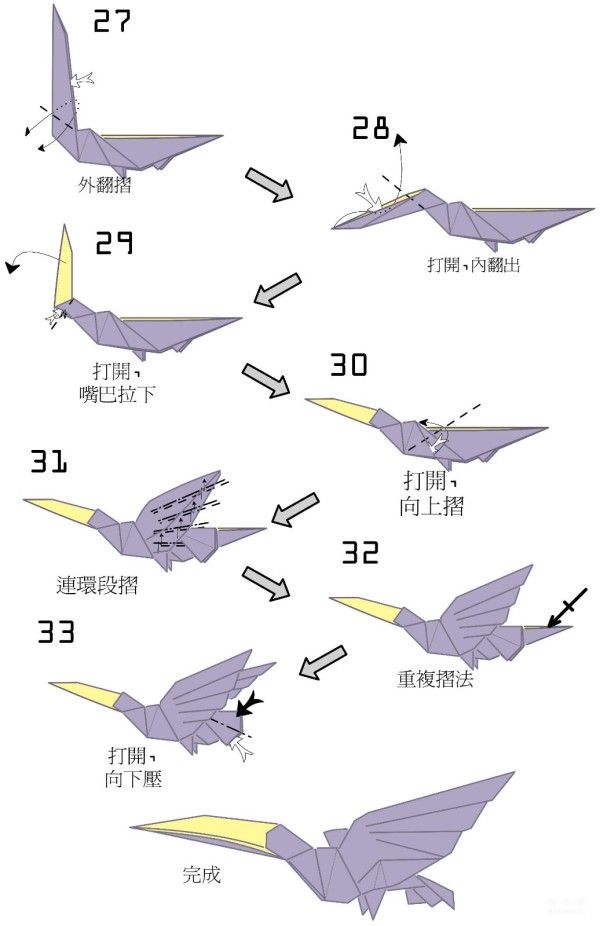 27

外翻摺

28

打開、內翻出

29

打開、
嘴巴拉下

30

打開、
向上摺

31

連環段摺

32

重複摺法

33

打開、
向下壓

完成