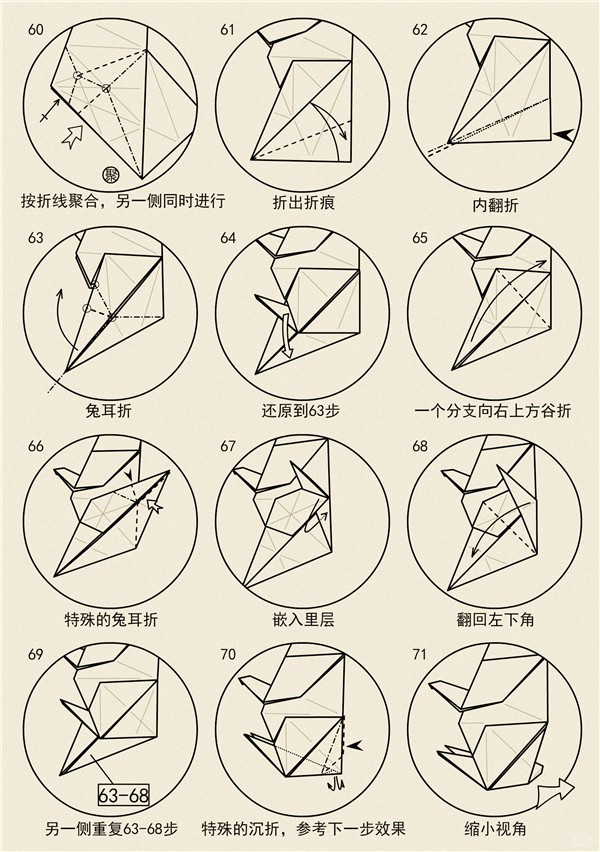 60

聚

按折线聚合，另一侧同时进行

61

折出折痕

62

内翻折

63

兔耳折

64

还原到63步

65

一个分支向右上方谷折

66

特殊的兔耳折

67

嵌入里层

68

翻回左下角

69

63-68

另一侧重复63-68步

70

特殊的沉折，参考下一步效果

71

缩小视角