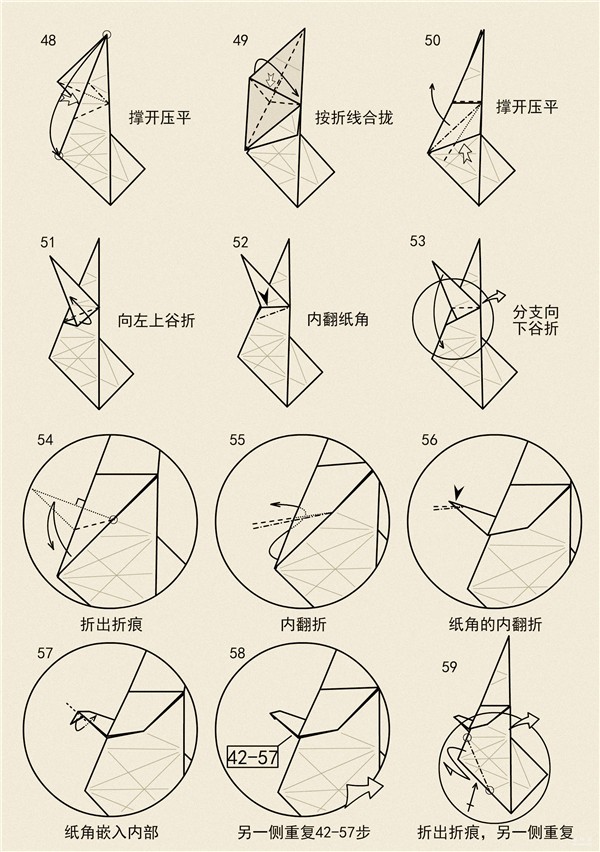 48

撑开压平

49

按折线合拢

50

撑开压平

51

向左上谷折

52

内翻纸角

53

分支向下谷折

54

折出折痕

55

内翻折

56

纸角的内翻折

57

纸角嵌入内部

58

42-57

另一侧重复42-57步

59

折出折痕，另一侧重复